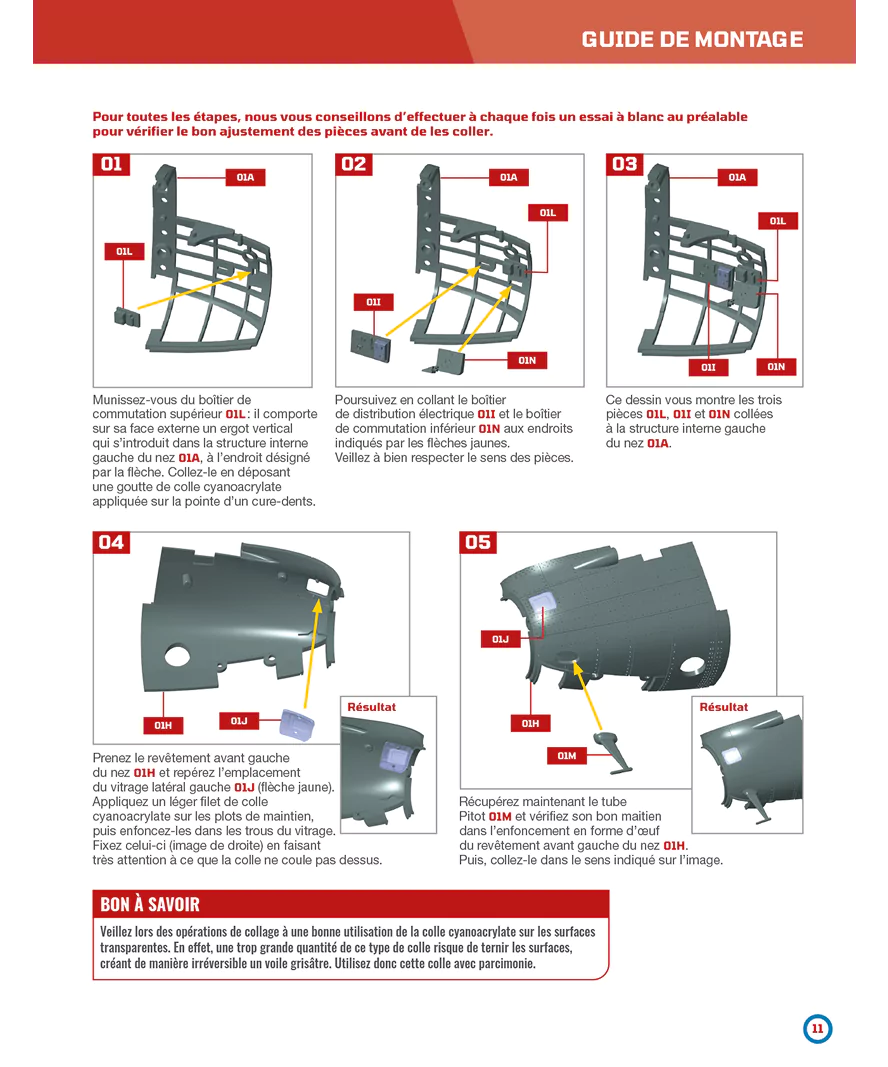 GUIDE DE MONTAGE

Pour toutes les étapes, nous vous conseillons d'effectuer à chaque fois un essai à blanc au préalable pour vérifier le bon ajustement des pièces avant de les coller.

01

01A

01L

Munissez-vous du boîtier de commutation supérieur 01L : il comporte sur sa face externe un ergot vertical qui s'introduit dans la structure interne gauche du nez 01A, à l'endroit désigné par la flèche. Collez-le en déposant une goutte de colle cyanoacrylate appliquée sur la pointe d'un cure-dents.

02

01A

01L

01I

01N

Poursuivez en collant le boîtier de distribution électrique 01I et le boîtier de commutation inférieur 01N aux endroits indiqués par les flèches jaunes.
Veillez à bien respecter le sens des pièces.

03

01A

01L

01I

01N

Ce dessin vous montre les trois pièces 01L, 01I et 01N collées à la structure interne gauche du nez 01A.

04

01H

01J

Résultat

Prenez le revêtement avant gauche du nez 01H et repérez l'emplacement du vitrage latéral gauche 01J (flèche jaune). Appliquez un léger filet de colle cyanoacrylate sur les plots de maintien, puis enfoncez-les dans les trous du vitrage. Fixez celui-ci (image de droite) en faisant très attention à ce que la colle ne coule pas dessus.

05

01J

01H

01M

Résultat

Récupérez maintenant le tube Pitot 01M et vérifiez son bon maitien dans l'enfoncement en forme d'œuf du revêtement avant gauche du nez 01H. Puis, collez-le dans le sens indiqué sur l'image.

BON À SAVOIR

Veillez lors des opérations de collage à une bonne utilisation de la colle cyanoacrylate sur les surfaces transparentes. En effet, une trop grande quantité de ce type de colle risque de ternir les surfaces, créant de manière irréversible un voile grisâtre. Utilisez donc cette colle avec parcimonie.

11